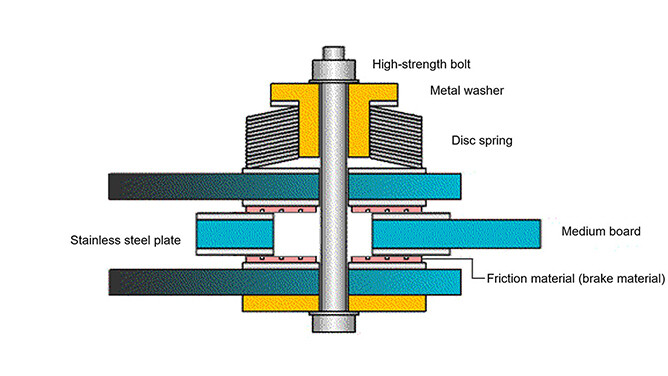 High-strength bolt
Metal washer
Disc spring
Stainless steel plate
Medium board
Friction material (brake material)