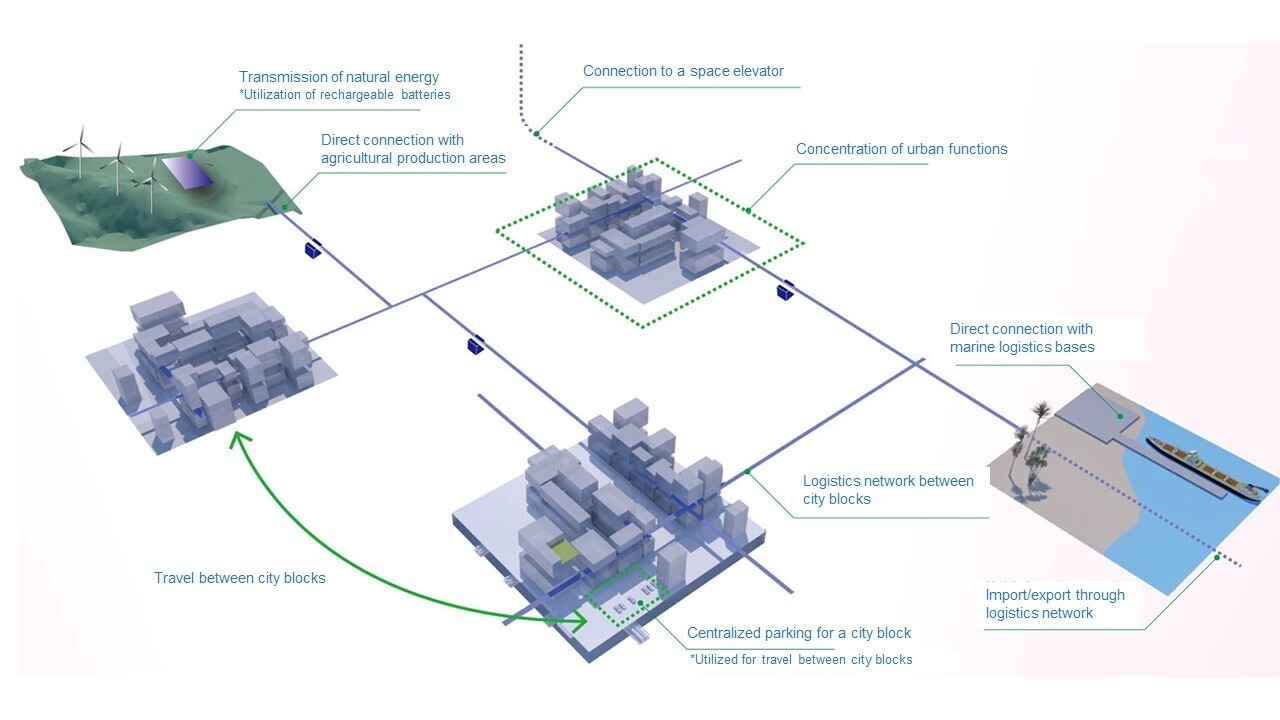 Transmission of natural energy
*Utilization of rechargeable batteries

Connection to a space elevator

Direct connection with agricultural production areas

Concentration of urban functions

Direct connection with marine logistics bases

Logistics network between city blocks

Travel between city blocks

Import/export through logistics network

Centralized parking for a city block
*Utilized for travel between city blocks