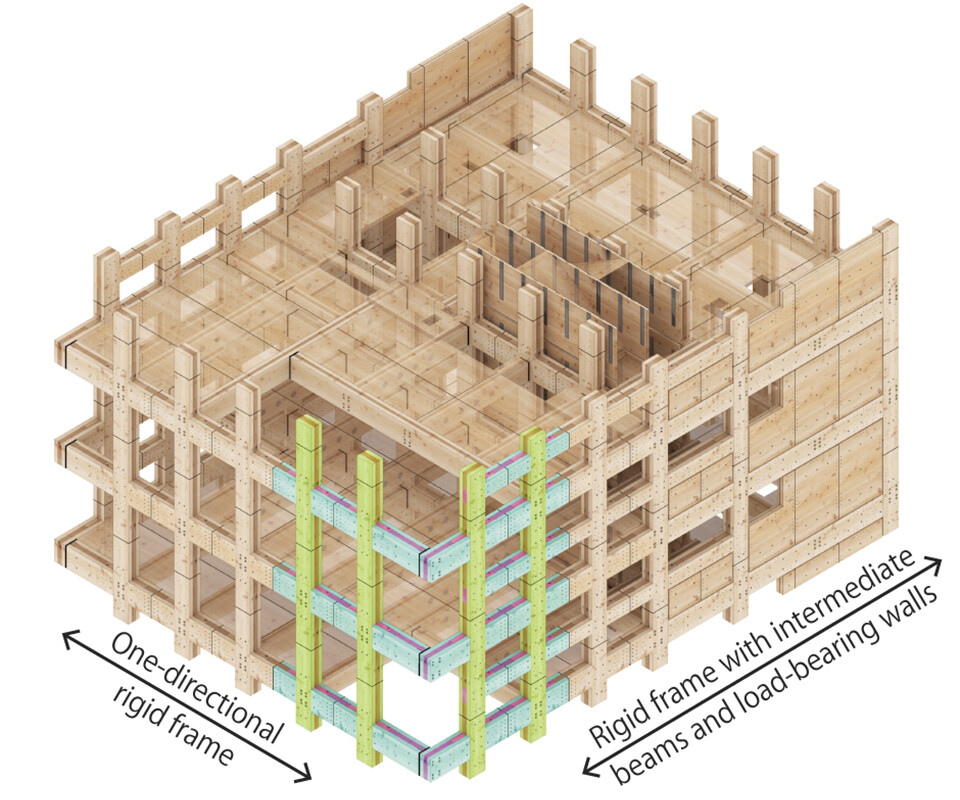 One-directional rigid frame

Rigid frame with intermediate beams and load-bearing walls